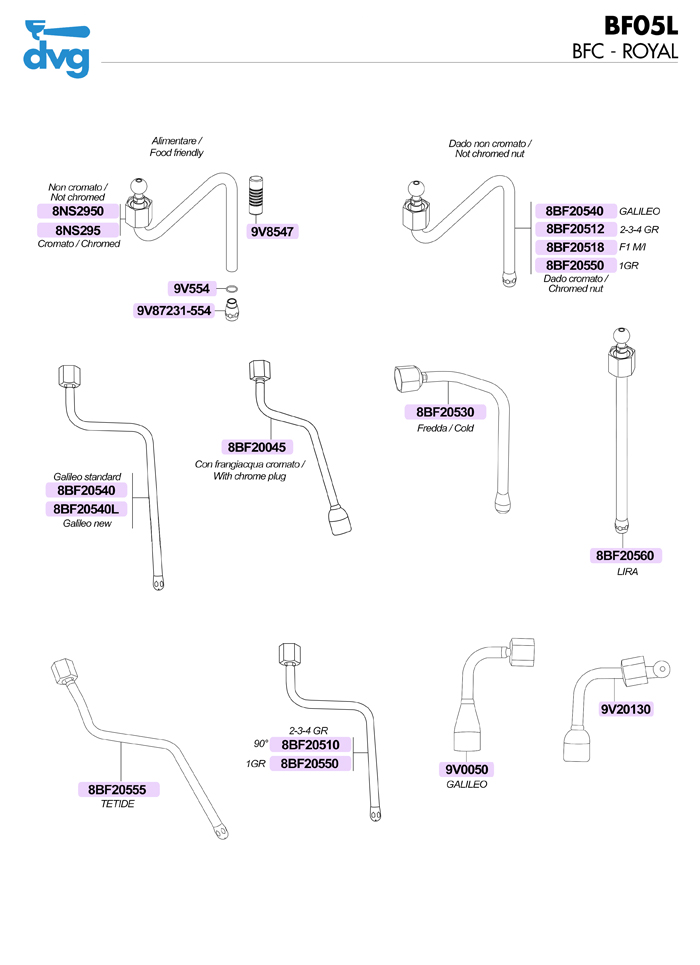 dvg

BF05L
BFC - ROYAL

Alimentare /
Food friendly

Non cromato /
Not chromed
8NS2950
8NS295
Cromato / Chromed

9V8547

9V554
9V87231-554

Dado non cromato /
Not chromed nut

8BF20540 GALILEO
8BF20512 2-3-4 GR
8BF20518 F1 M/I
8BF20550 1GR
Dado cromato /
Chromed nut

Galileo standard
8BF20540
8BF20540L
Galileo new

8BF20045
Con frangiacqua cromato /
With chrome plug

8BF20530
Fredda / Cold

8BF20560
LIRA

8BF20555
TETIDE

2-3-4 GR
90° 8BF20510
1GR 8BF20550

9V0050
GALILEO

9V20130