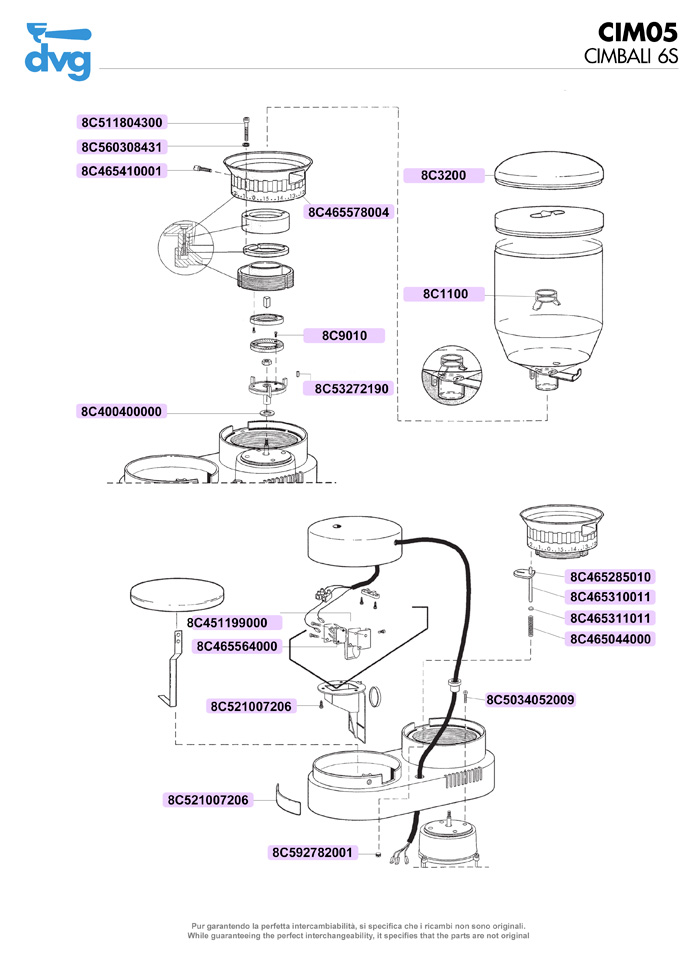 dvg

CIM05
CIMBALI 6S

8C511804300
8C560308431
8C465410001
8C465578004
8C3200
8C1100
8C9010
8C53272190
8C400400000

8C465285010
8C465310011
8C465311011
8C465044000
8C451199000
8C465564000
8C521007206
8C5034052009
8C521007206
8C592782001

Pur garantendo la perfetta intercambiabilità, si specifica che i ricambi non sono originali.
While guaranteeing the perfect interchangeability, it specifies that the parts are not original