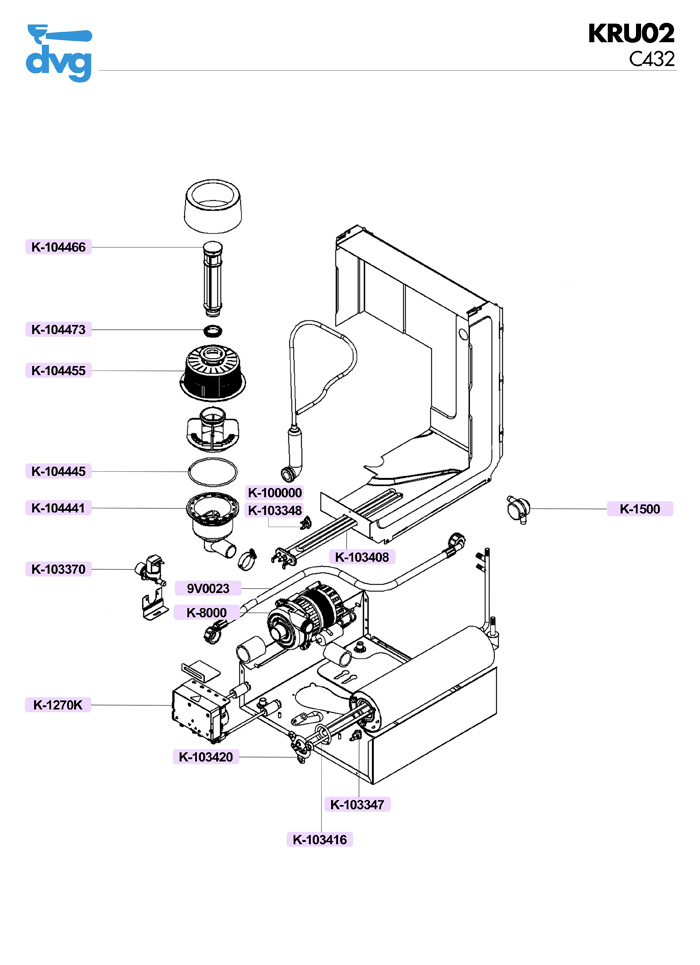 dvg

KRU02
C432

K-104466
K-104473
K-104455
K-104445
K-104441
K-100000
K-103348
K-1500
K-103408
K-103370
9V0023
K-8000
K-1270K
K-103420
K-103347
K-103416