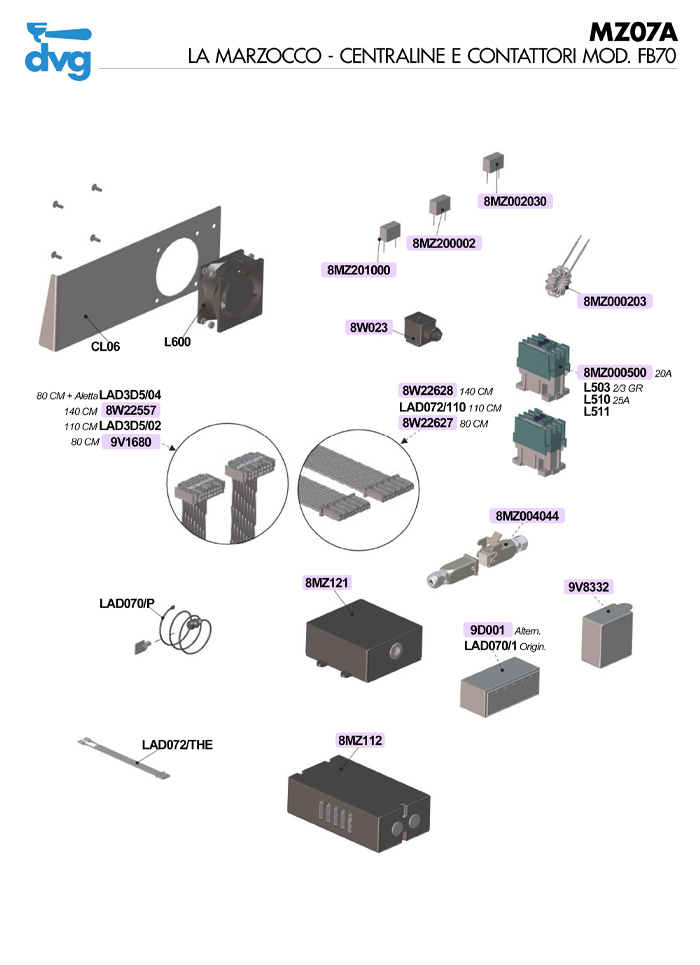 dvg

MZ07A
LA MARZOCCO - CENTRALINE E CONTATTORI MOD. FB70

8MZ002030
8MZ200002
8MZ201000
8MZ000203
8W023
CL06
L600
8MZ000500 20A
L503 2/3 GR
L510 25A
L511

80 CM + Aletta LAD3D5/04
140 CM 8W22557
110 CM LAD3D5/02
80 CM 9V1680

8W22628 140 CM
LAD072/110 110 CM
8W22627 80 CM

8MZ004044
8MZ121
9V8332
LAD070/P
9D001 Altern.
LAD070/1 Origin.
LAD072/THE
8MZ112