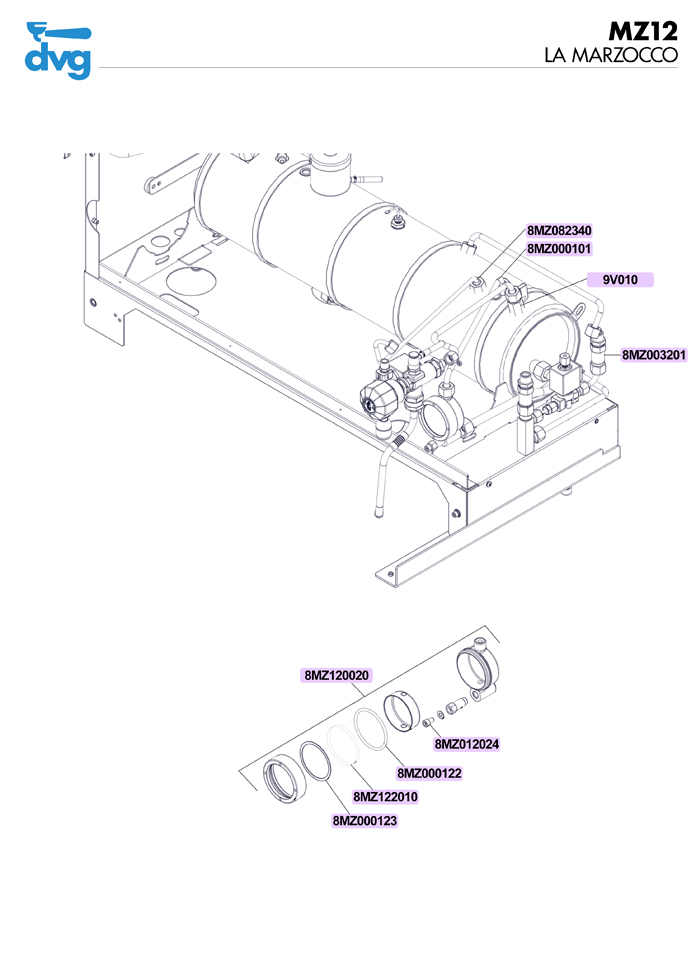 dvg

MZ12
LA MARZOCCO

8MZ082340
8MZ000101
9V010
8MZ003201

8MZ120020
8MZ012024
8MZ000122
8MZ122010
8MZ000123