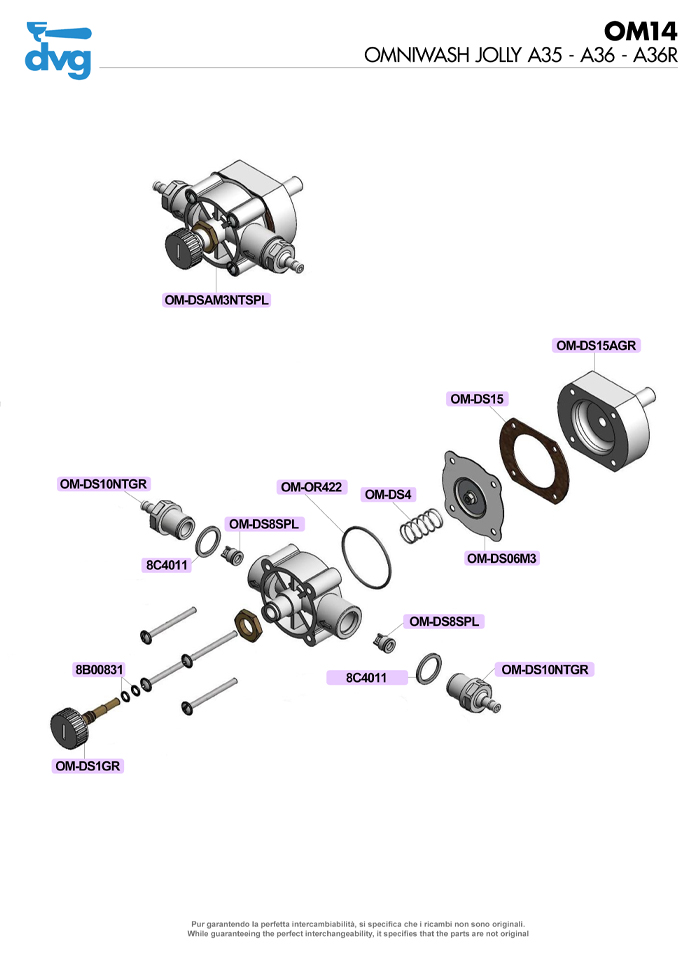 dvg

OM14
OMNIWASH JOLLY A35 - A36 - A36R

OM-DSAM3NTSPL

OM-DS15AGR

OM-DS15

OM-DS10NTGR

OM-OR422

OM-DS4

OM-DS8SPL

8C4011

OM-DS06M3

OM-DS8SPL

8B00831

8C4011

OM-DS10NTGR

OM-DS1GR

Pur garantendo la perfetta intercambiabilità, si specifica che i ricambi non sono originali.
While guaranteeing the perfect interchangeability, it specifies that the parts are not original