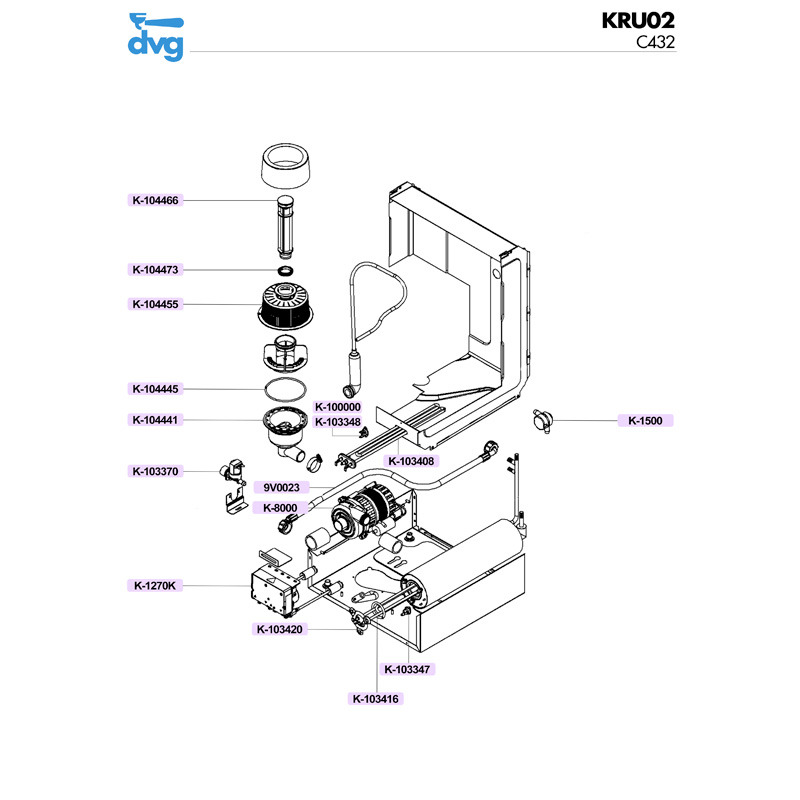 dvg

KRU02
C432

K-104466
K-104473
K-104455
K-104445
K-104441
K-100000
K-103348
K-1500
K-103408
K-103370
9V0023
K-8000
K-1270K
K-103420
K-103347
K-103416